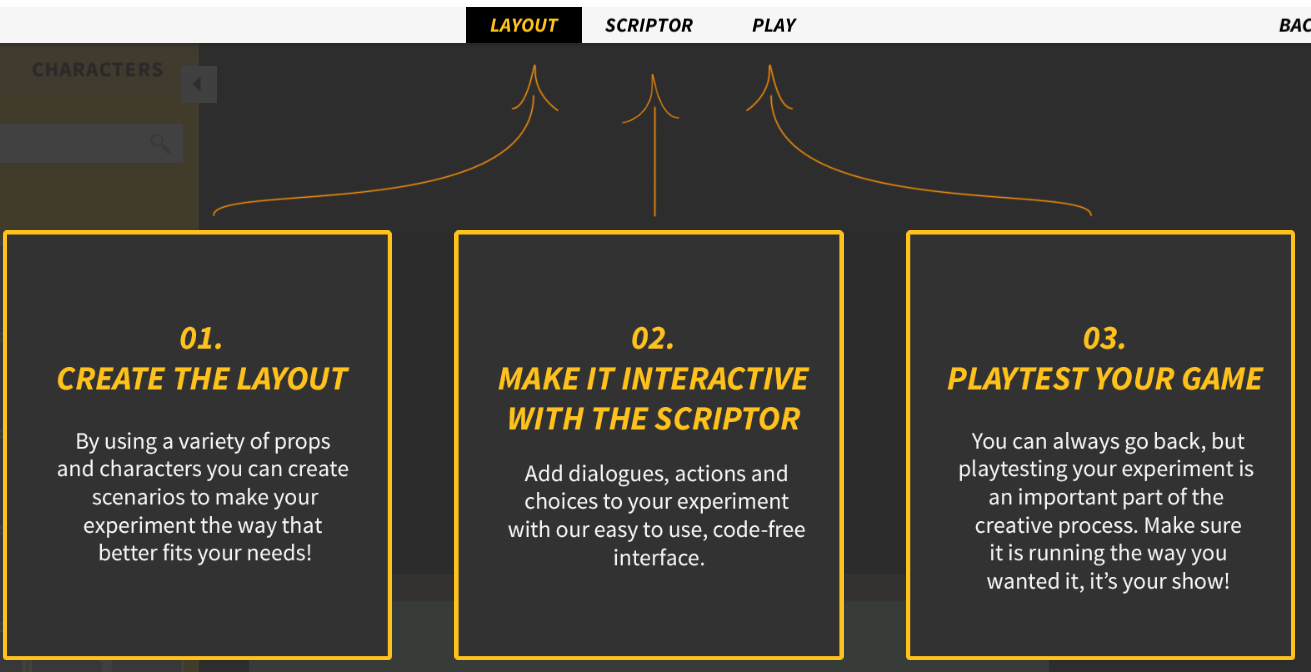 LAYOUT SCRIPTOR PLAY BAC

CHARACTERS

01.
CREATE THE LAYOUT

By using a variety of props and characters you can create scenarios to make your experiment the way that better fits your needs!

02.
MAKE IT INTERACTIVE WITH THE SCRIPTOR

Add dialogues, actions and choices to your experiment with our easy to use, code-free interface.

03.
PLAYTEST YOUR GAME

You can always go back, but playtesting your experiment is an important part of the creative process. Make sure it is running the way you wanted it, it's your show!